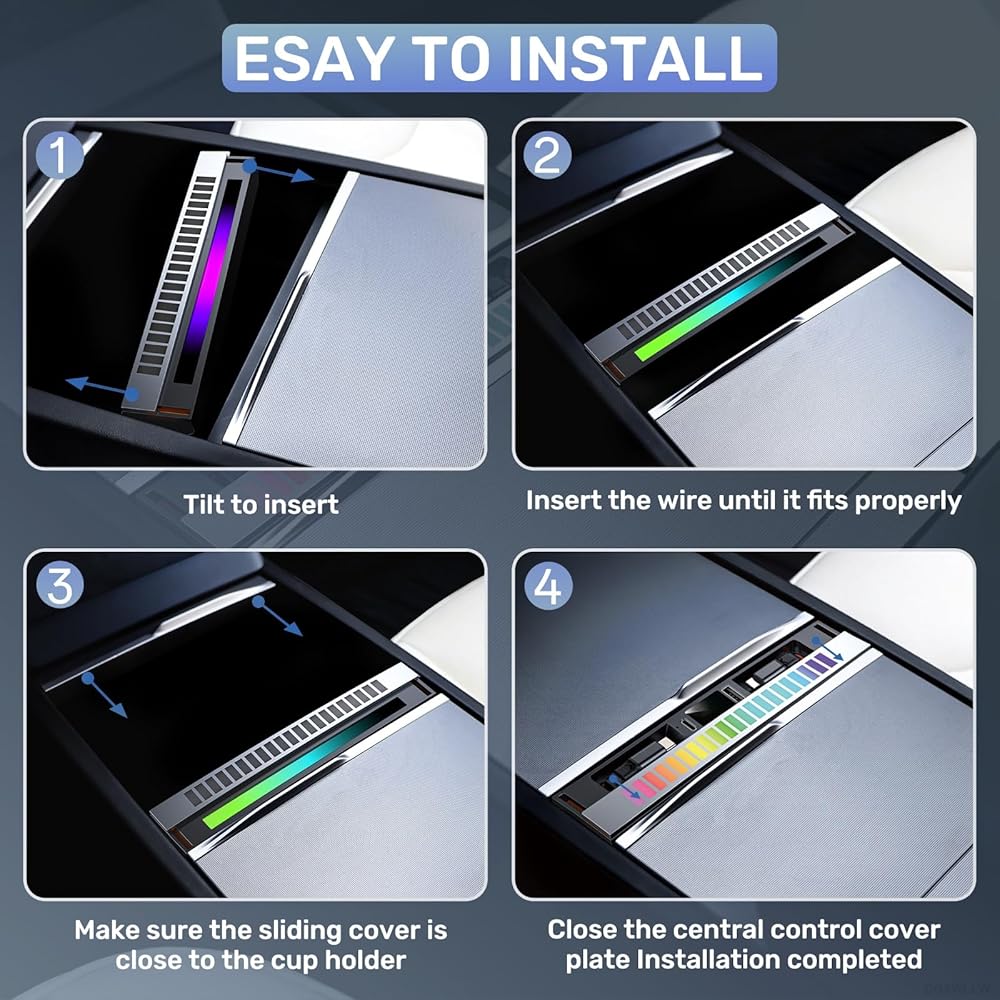 ESAY TO INSTALL

1

Tilt to insert

2

Insert the wire until it fits properly

3

Make sure the sliding cover is close to the cup holder

4

Close the central control cover plate Installation completed