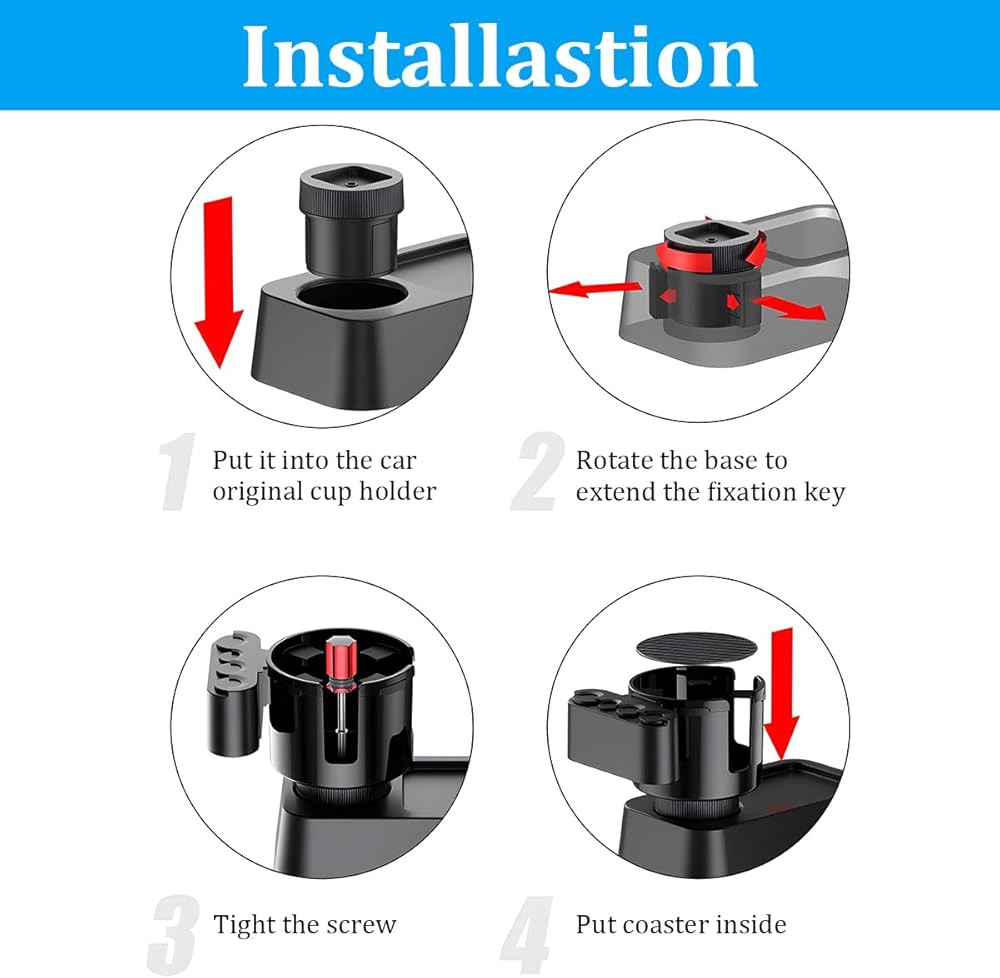 Installastion

1 Put it into the car original cup holder

2 Rotate the base to extend the fixation key

3 Tight the screw

4 Put coaster inside