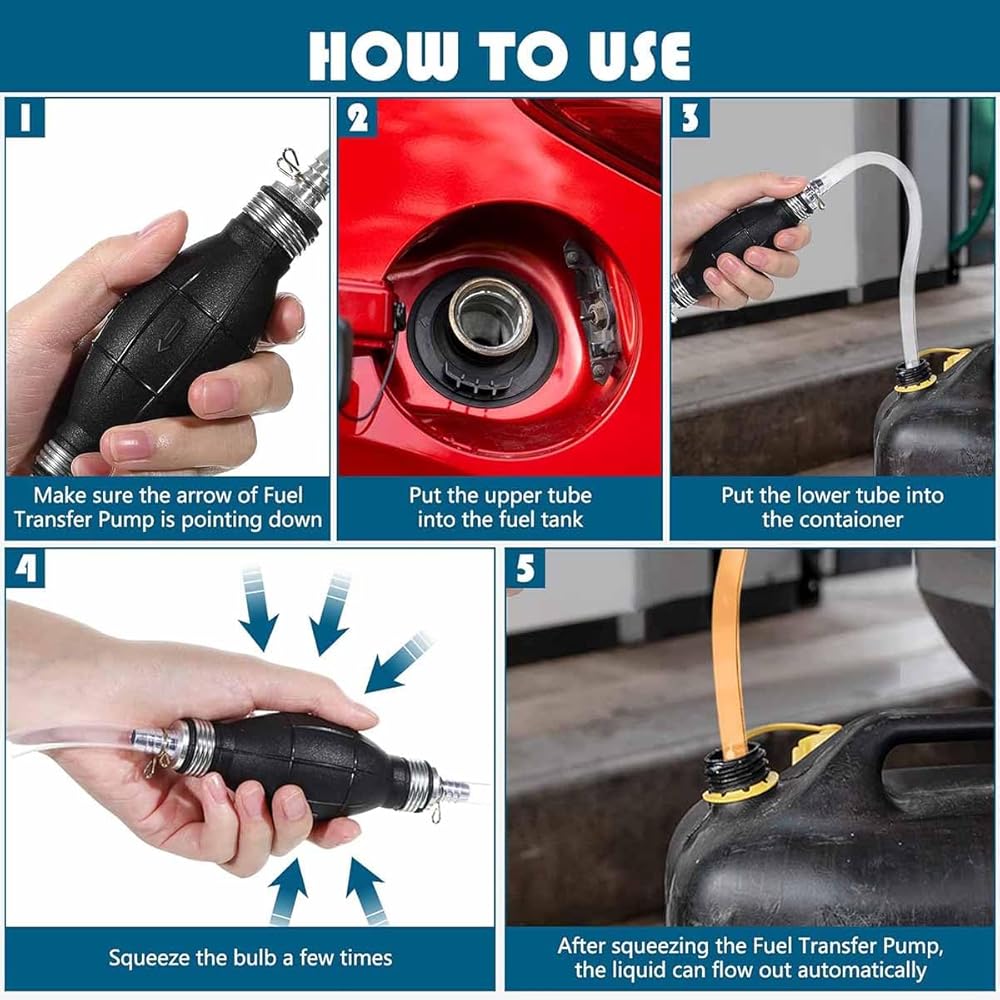 HOW TO USE

1
Make sure the arrow of Fuel Transfer Pump is pointing down

2
Put the upper tube into the fuel tank

3
Put the lower tube into the contaioner

4
Squeeze the bulb a few times

5
After squeezing the Fuel Transfer Pump, the liquid can flow out automatically