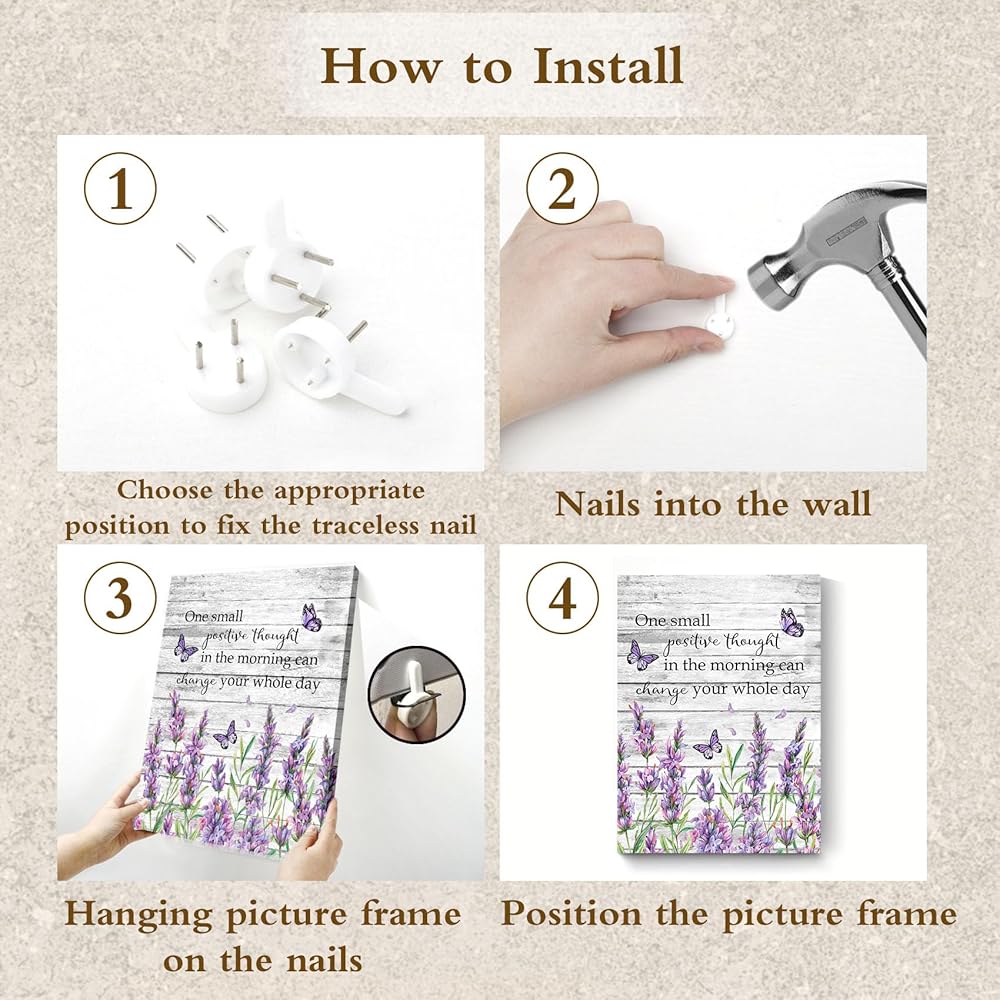 How to Install

1

Choose the appropriate position to fix the traceless nail

2

Nails into the wall

3

One small positive thought in the morning can change your whole day

Hanging picture frame on the nails

4

One small positive thought in the morning can change your whole day

Position the picture frame