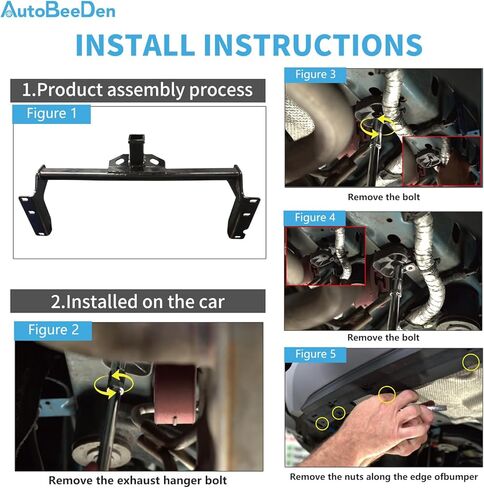 AutoBeeDen

INSTALL INSTRUCTIONS

1.Product assembly process

Figure 1

2.Installed on the car

Figure 2

Remove the exhaust hanger bolt

Figure 3

Remove the bolt

Figure 4

Remove the bolt

Figure 5

Remove the nuts along the edge ofbumper