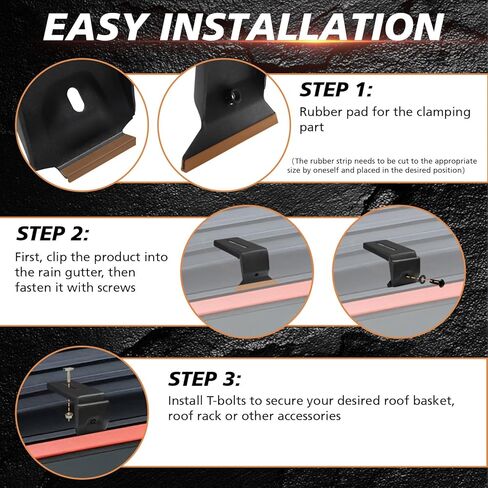 EASY INSTALLATION

STEP 1:

Rubber pad for the clamping part

(The rubber strip needs to be cut to the appropriate size by oneself and placed in the desired position)

STEP 2:

First, clip the product into the rain gutter, then fasten it with screws

STEP 3:

Install T-bolts to secure your desired roof basket, roof rack or other accessories