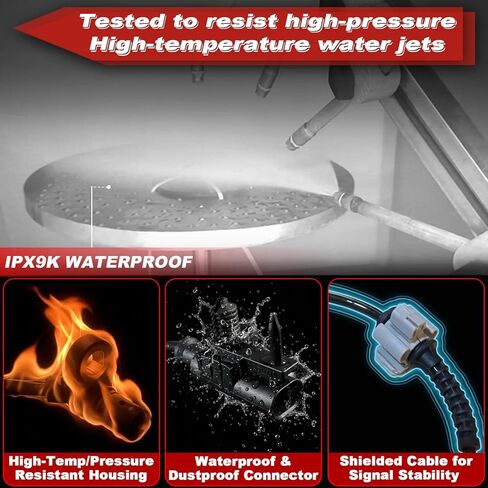 Tested to resist high-pressure
High-temperature water jets

IPX9K WATERPROOF

High-Temp/Pressure Resistant Housing

Waterproof & Dustproof Connector

Shielded Cable for Signal Stability