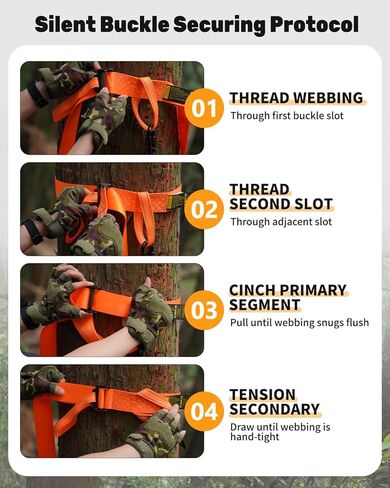 Silent Buckle Securing Protocol

01 THREAD WEBBING
Through first buckle slot

02 THREAD SECOND SLOT
Through adjacent slot

03 CINCH PRIMARY SEGMENT
Pull until webbing snugs flush

04 TENSION SECONDARY
Draw until webbing is hand-tight