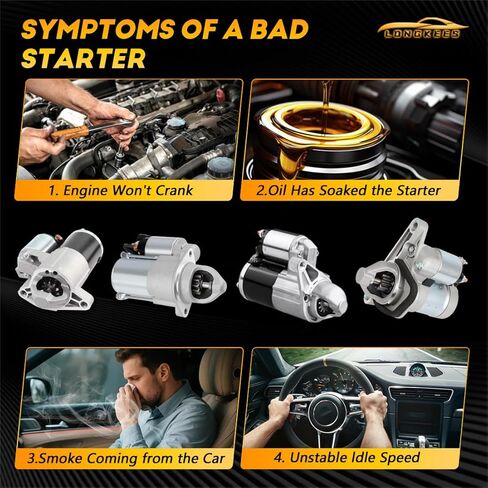 SYMPTOMS OF A BAD STARTER

LONGKEES

1. Engine Won't Crank

2.Oil Has Soaked the Starter

3.Smoke Coming from the Car

4. Unstable Idle Speed