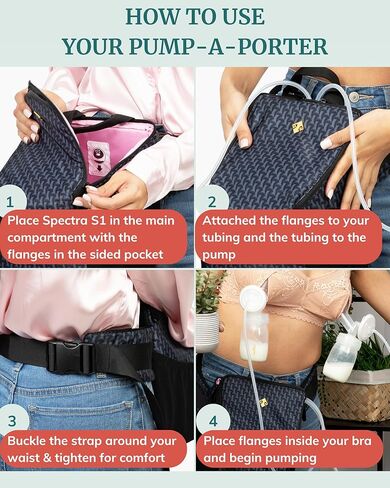 HOW TO USE
YOUR PUMP-A-PORTER

1
Place Spectra S1 in the main compartment with the flanges in the sided pocket

2
Attached the flanges to your tubing and the tubing to the pump

3
Buckle the strap around your waist & tighten for comfort

4
Place flanges inside your bra and begin pumping