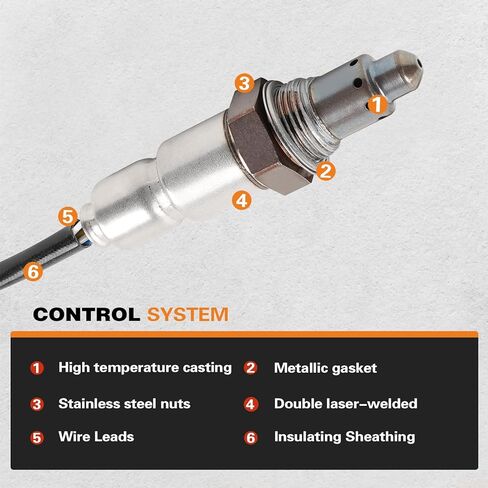 3
1
2
4
5
6

CONTROL SYSTEM

1 High temperature casting
2 Metallic gasket
3 Stainless steel nuts
4 Double laser–welded
5 Wire Leads
6 Insulating Sheathing