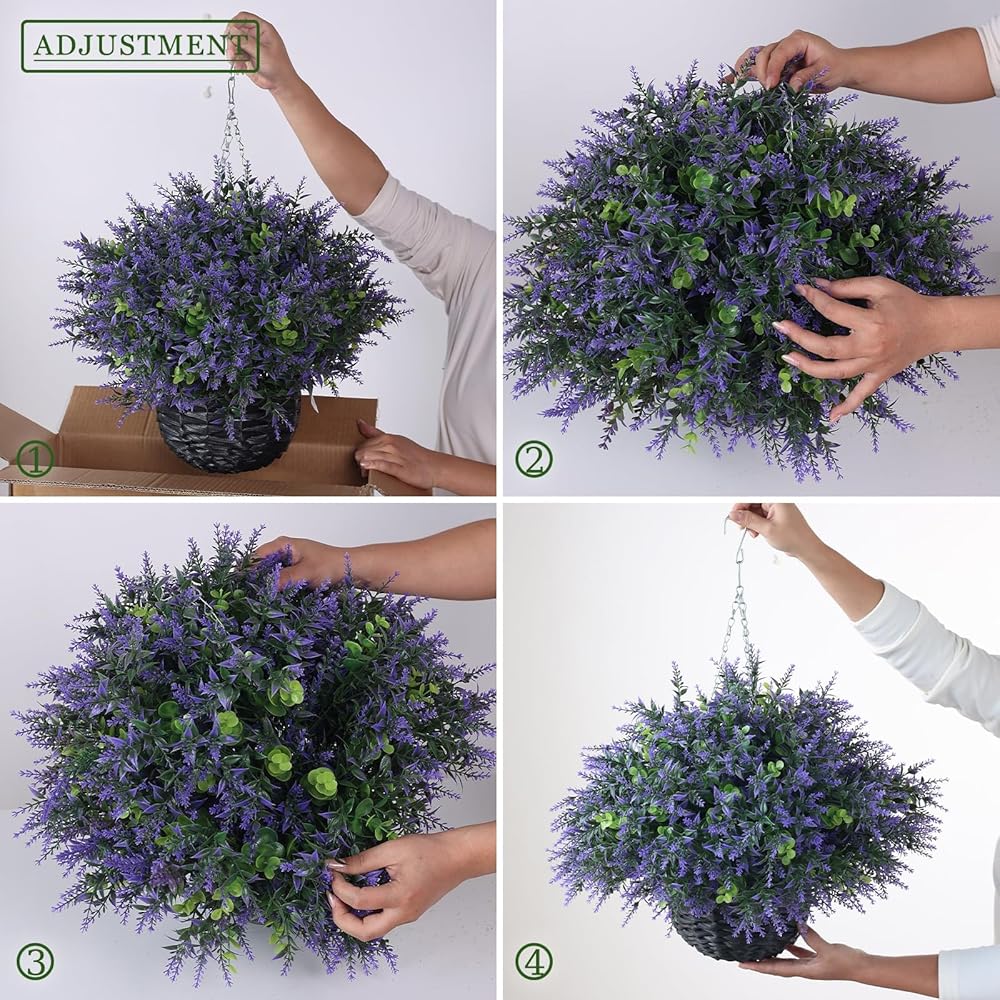 ADJUSTMENT

①

②

③

④