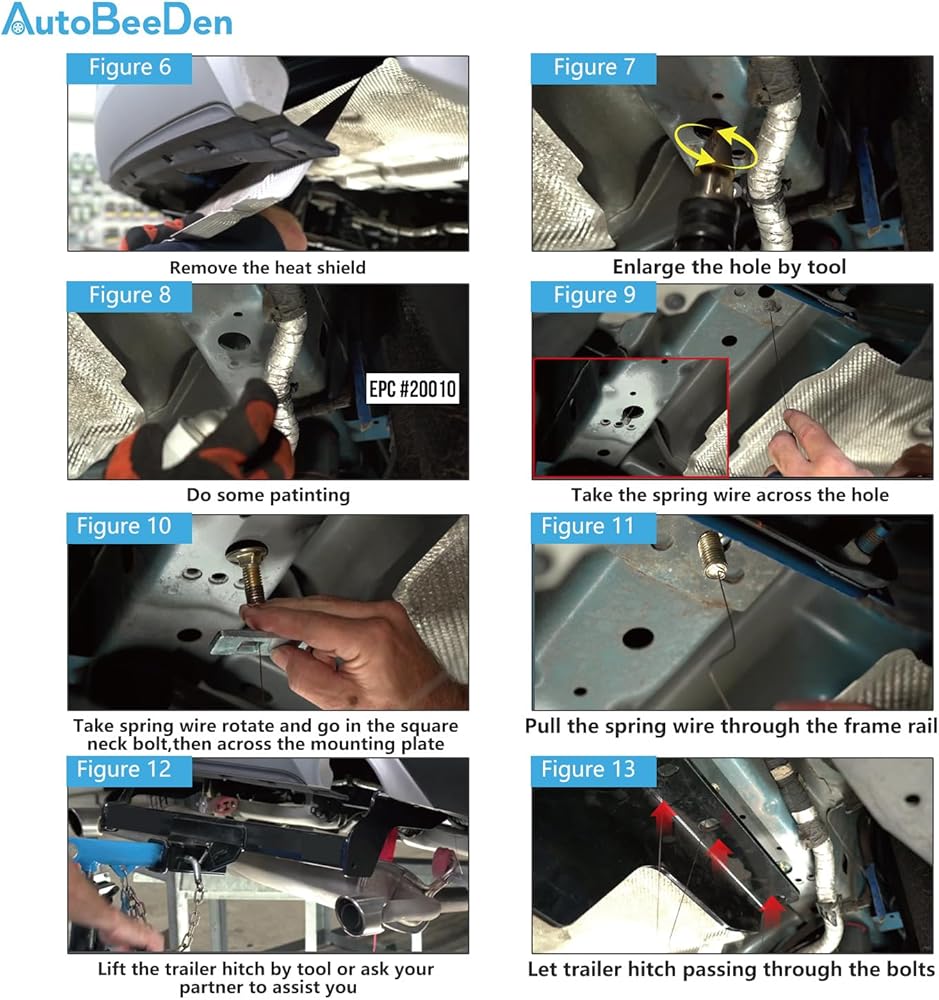 AutoBeeDen

Figure 6

Remove the heat shield

Figure 7

Enlarge the hole by tool

Figure 8

EPC #20010

Do some patinting

Figure 9

Take the spring wire across the hole

Figure 10

Take spring wire rotate and go in the square neck bolt,then across the mounting plate

Figure 11

Pull the spring wire through the frame rail

Figure 12

Lift the trailer hitch by tool or ask your partner to assist you

Figure 13

Let trailer hitch passing through the bolts