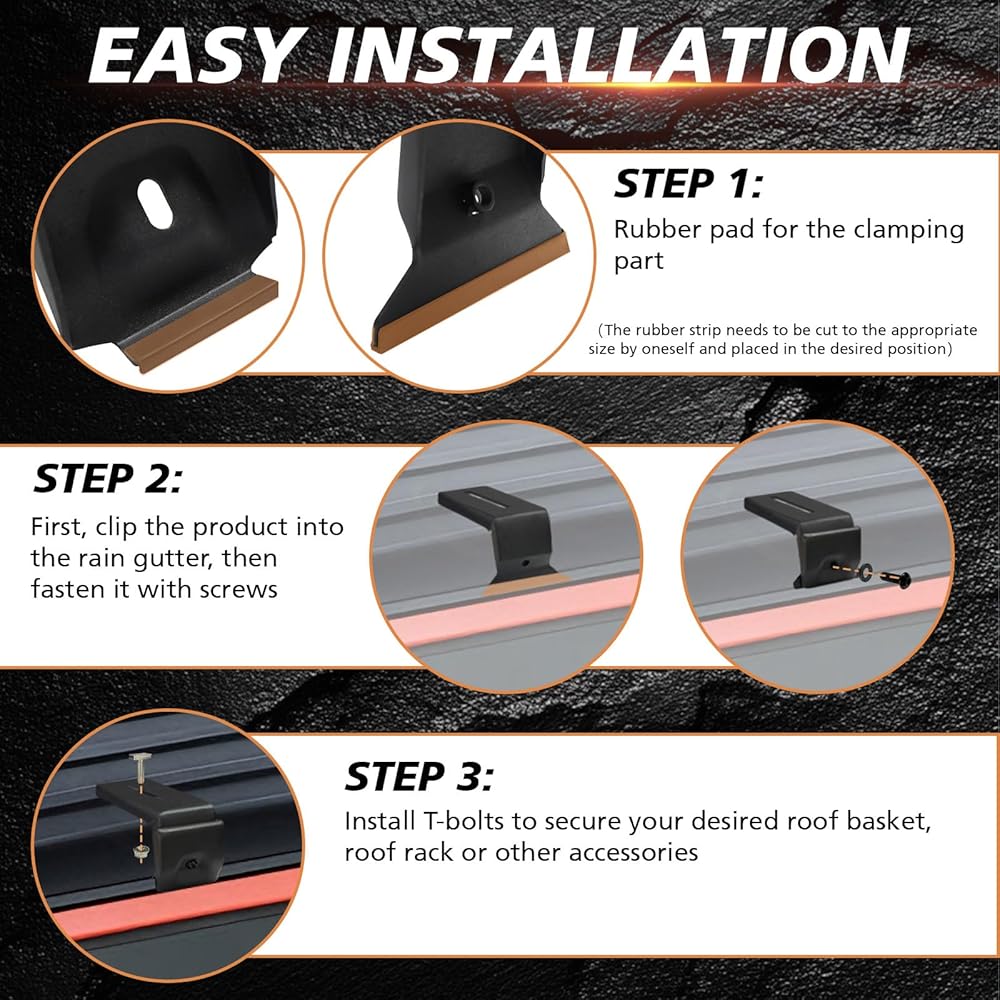 EASY INSTALLATION

STEP 1:

Rubber pad for the clamping part

(The rubber strip needs to be cut to the appropriate size by oneself and placed in the desired position)

STEP 2:

First, clip the product into the rain gutter, then fasten it with screws

STEP 3:

Install T-bolts to secure your desired roof basket, roof rack or other accessories