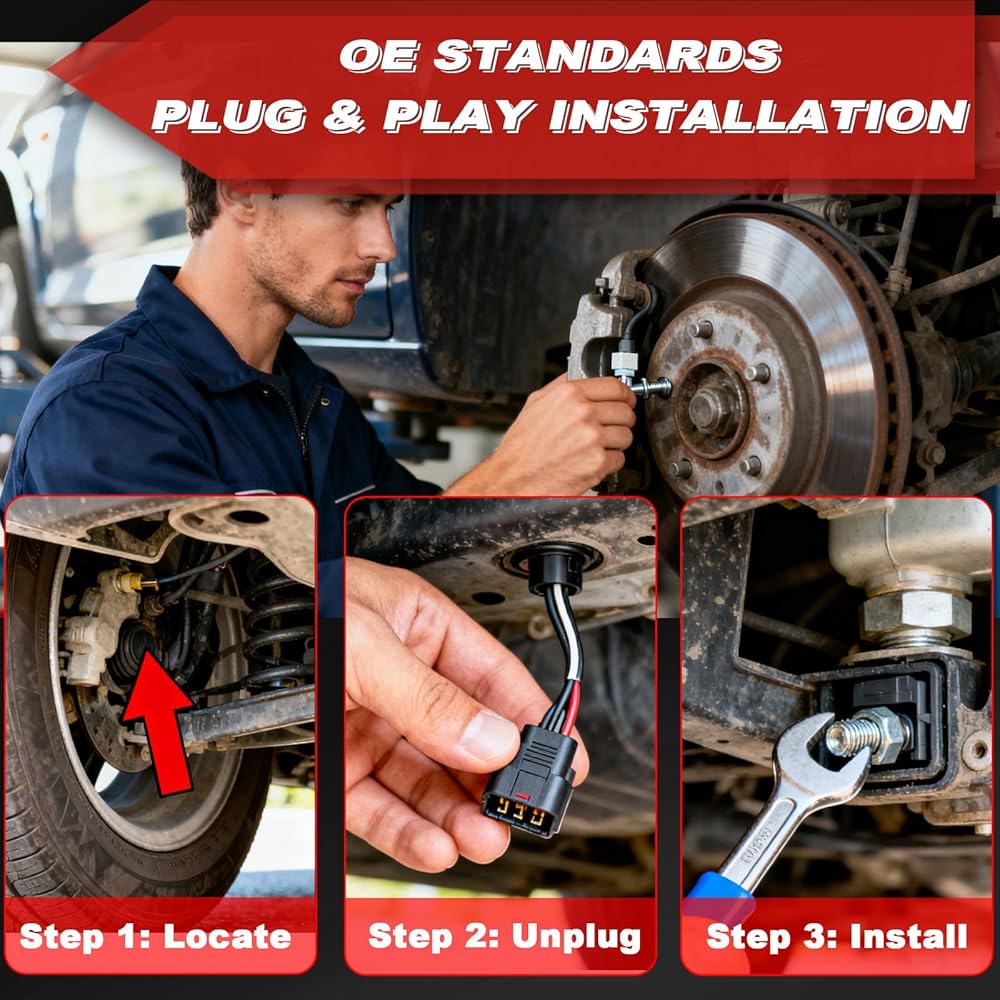 OE STANDARDS
PLUG & PLAY INSTALLATION

Step 1: Locate

Step 2: Unplug

Step 3: Install