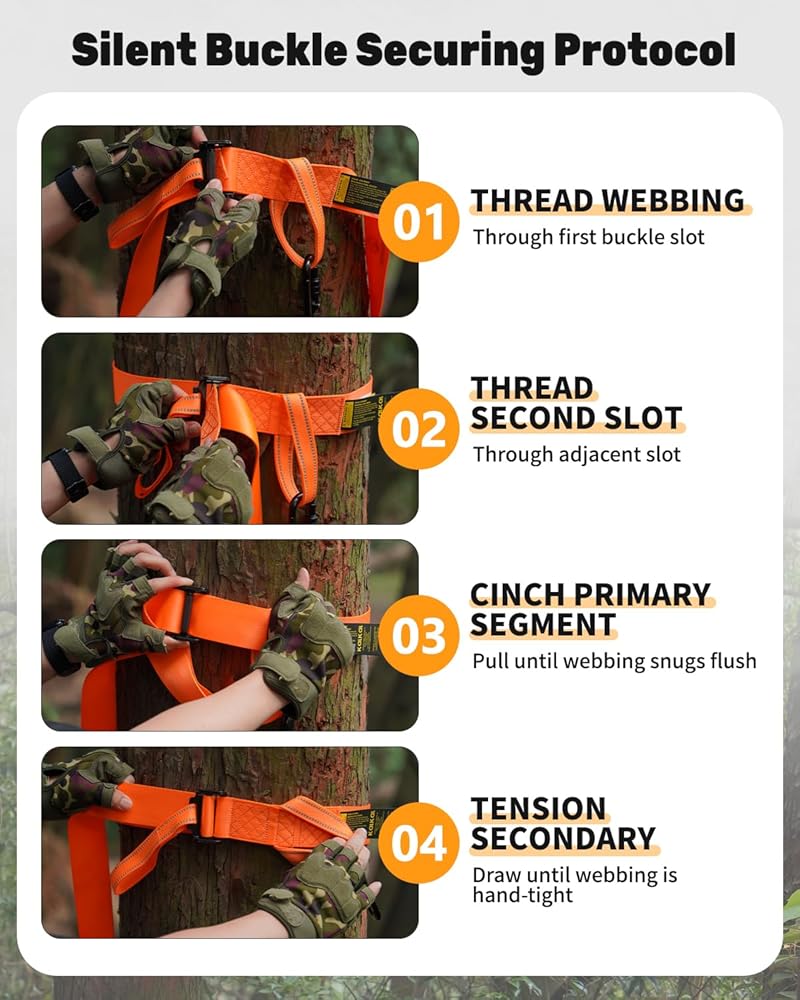 Silent Buckle Securing Protocol

01
THREAD WEBBING
Through first buckle slot

02
THREAD SECOND SLOT
Through adjacent slot

03
CINCH PRIMARY SEGMENT
Pull until webbing snugs flush

04
TENSION SECONDARY
Draw until webbing is hand-tight