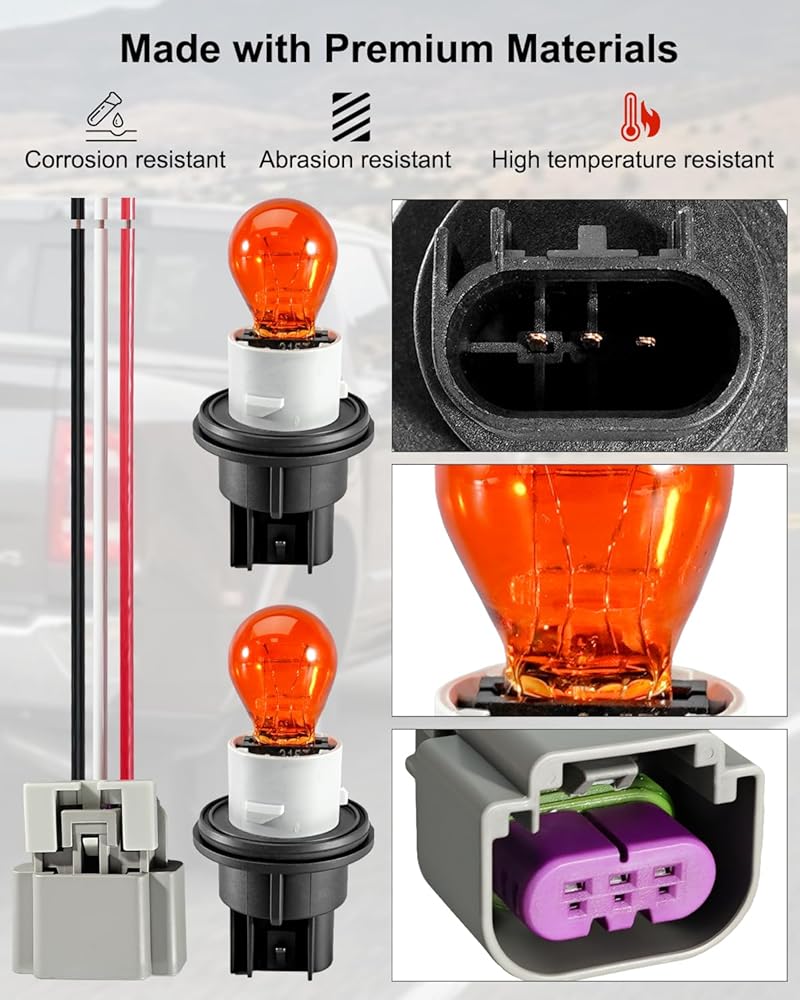 Made with Premium Materials

Corrosion resistant

Abrasion resistant

High temperature resistant