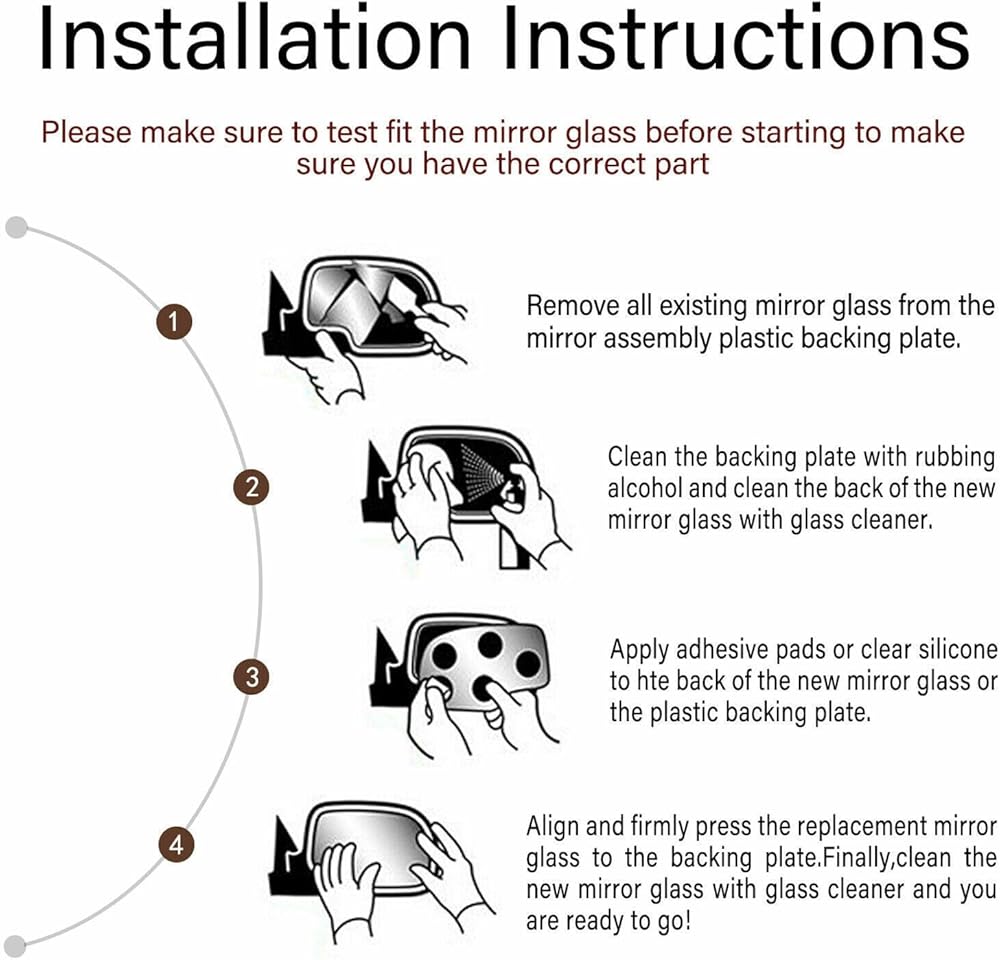 Installation Instructions

Please make sure to test fit the mirror glass before starting to make sure you have the correct part

1

Remove all existing mirror glass from the mirror assembly plastic backing plate.

2

Clean the backing plate with rubbing alcohol and clean the back of the new mirror glass with glass cleaner.

3

Apply adhesive pads or clear silicone to hte back of the new mirror glass or the plastic backing plate.

4

Align and firmly press the replacement mirror glass to the backing plate.Finally,clean the new mirror glass with glass cleaner and you are ready to go!