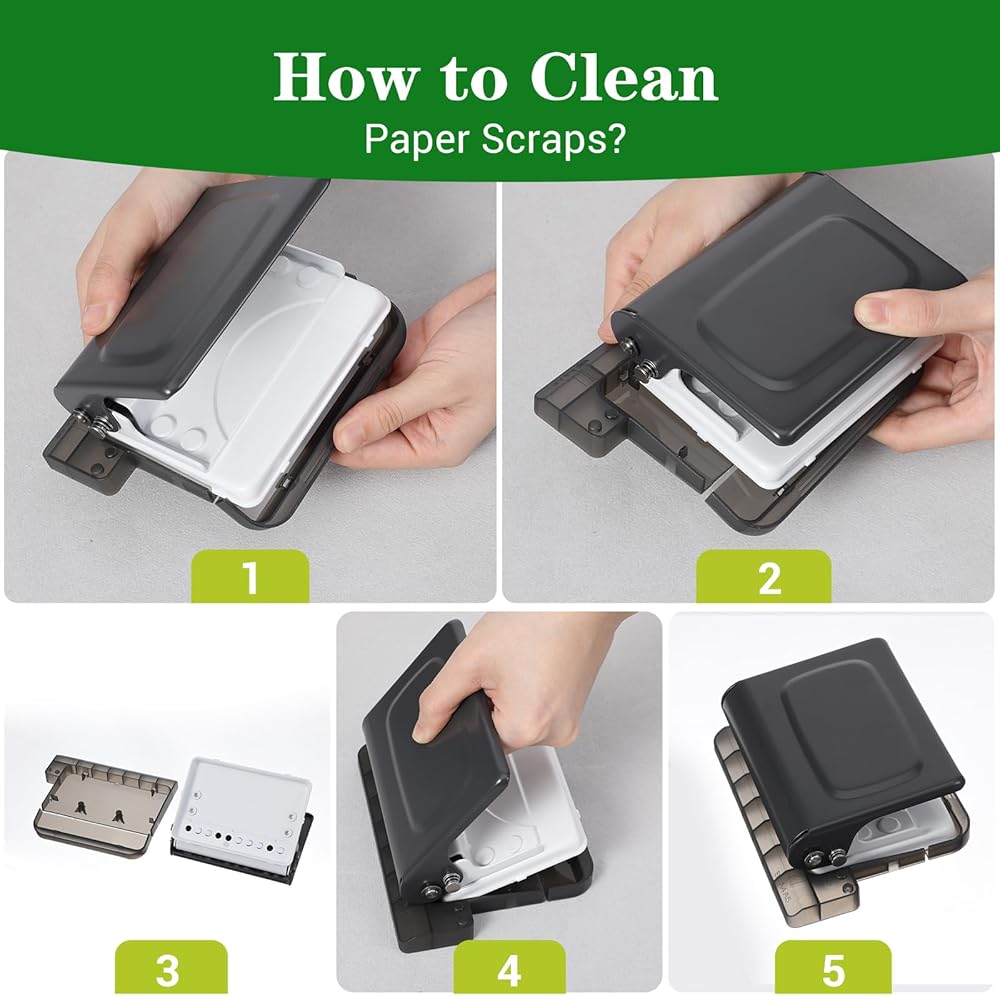 How to Clean
Paper Scraps?

1

2

3

4

5