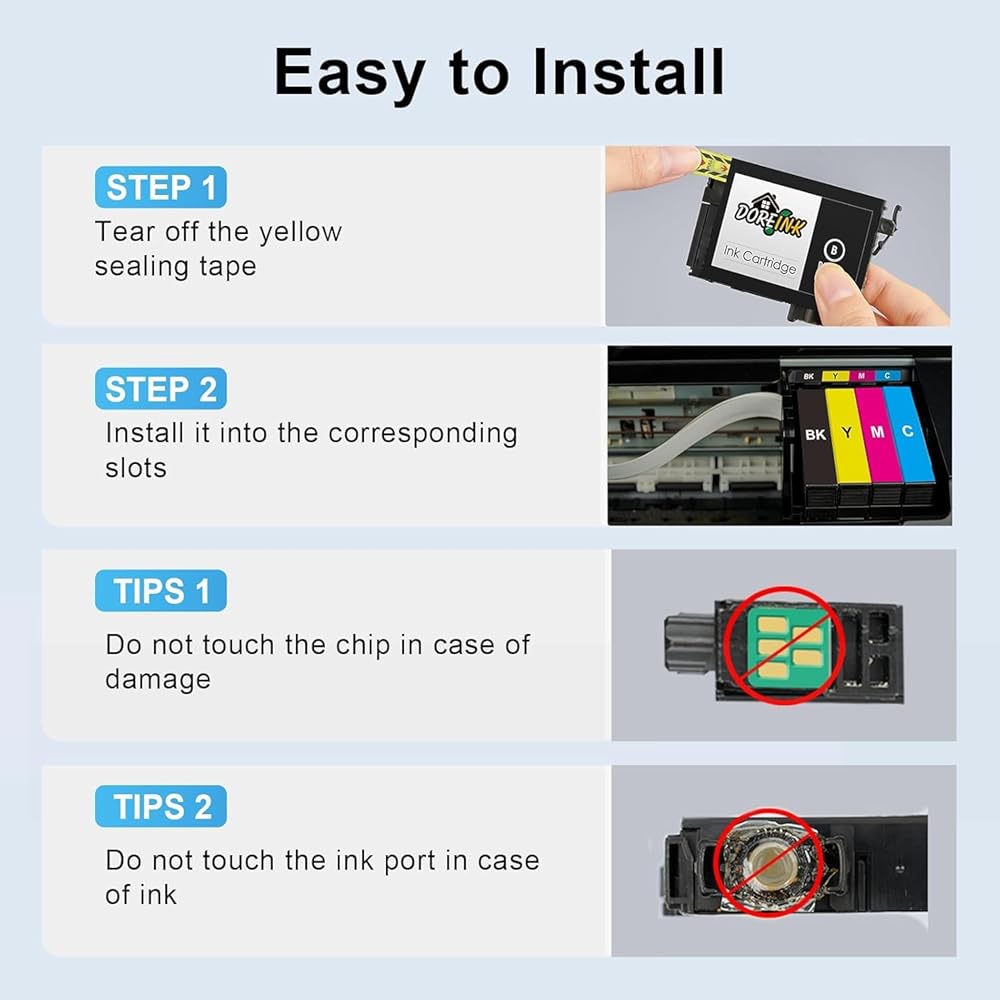 Easy to Install

STEP 1
Tear off the yellow sealing tape

DOREINK
Ink Cartridge
B

STEP 2
Install it into the corresponding slots

BK Y M C
BK Y M C

TIPS 1
Do not touch the chip in case of damage

TIPS 2
Do not touch the ink port in case of ink