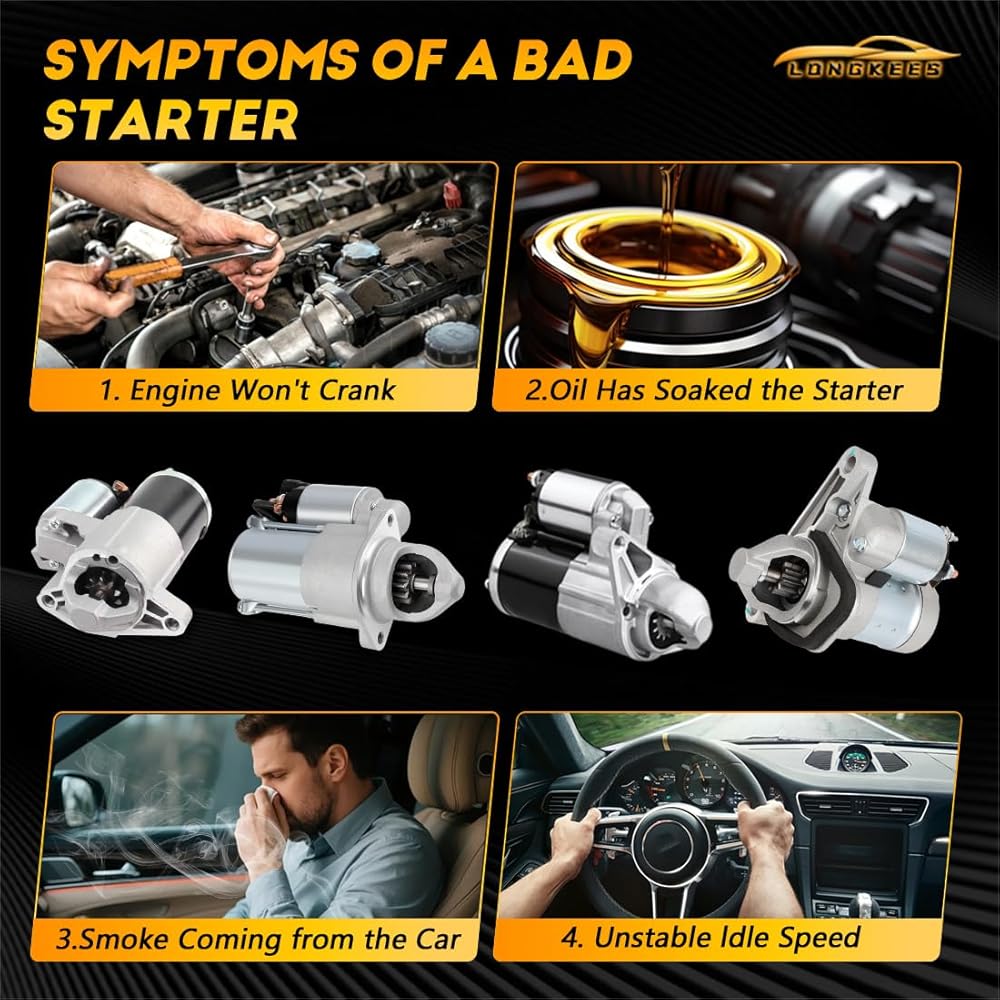 SYMPTOMS OF A BAD STARTER

LONGKEES

1. Engine Won't Crank

2.Oil Has Soaked the Starter

3.Smoke Coming from the Car

4. Unstable Idle Speed