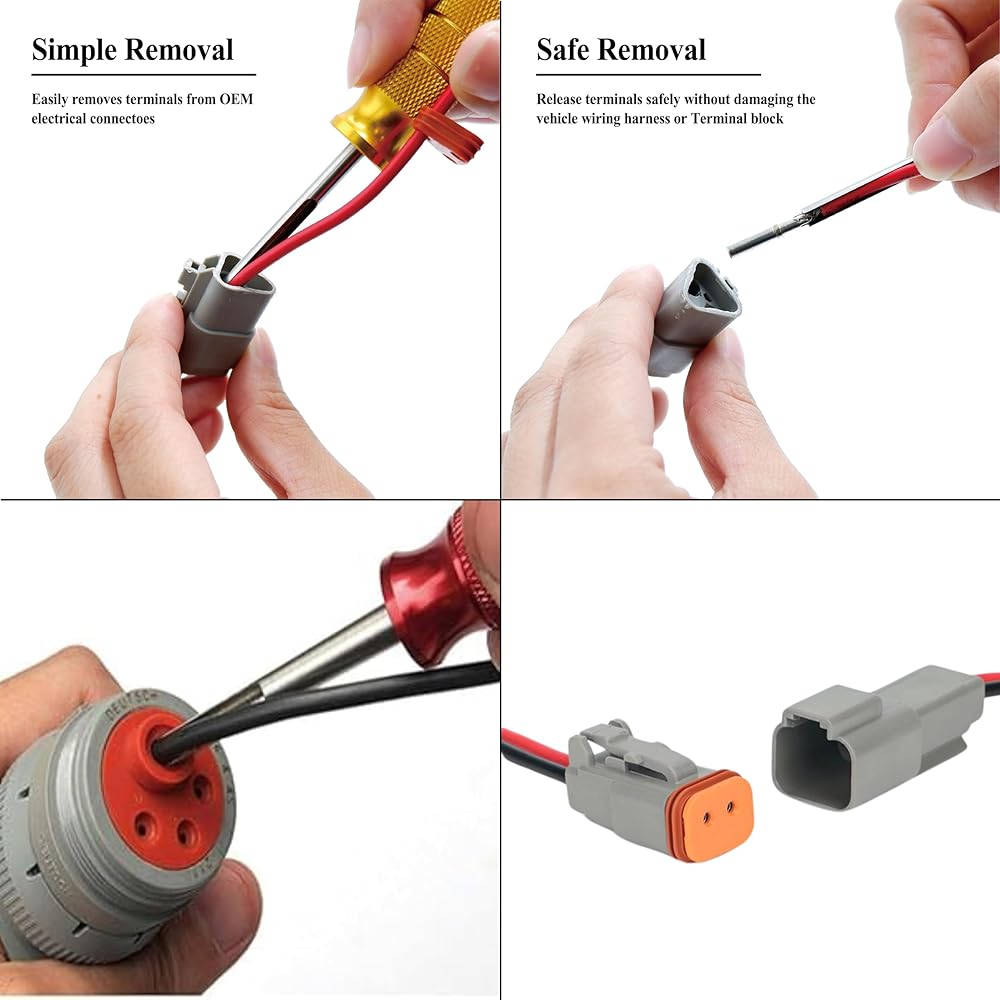 Simple Removal

Easily removes terminals from OEM electrical connectoes

Safe Removal

Release terminals safely without damaging the vehicle wiring harness or Terminal block

DEUTSCH