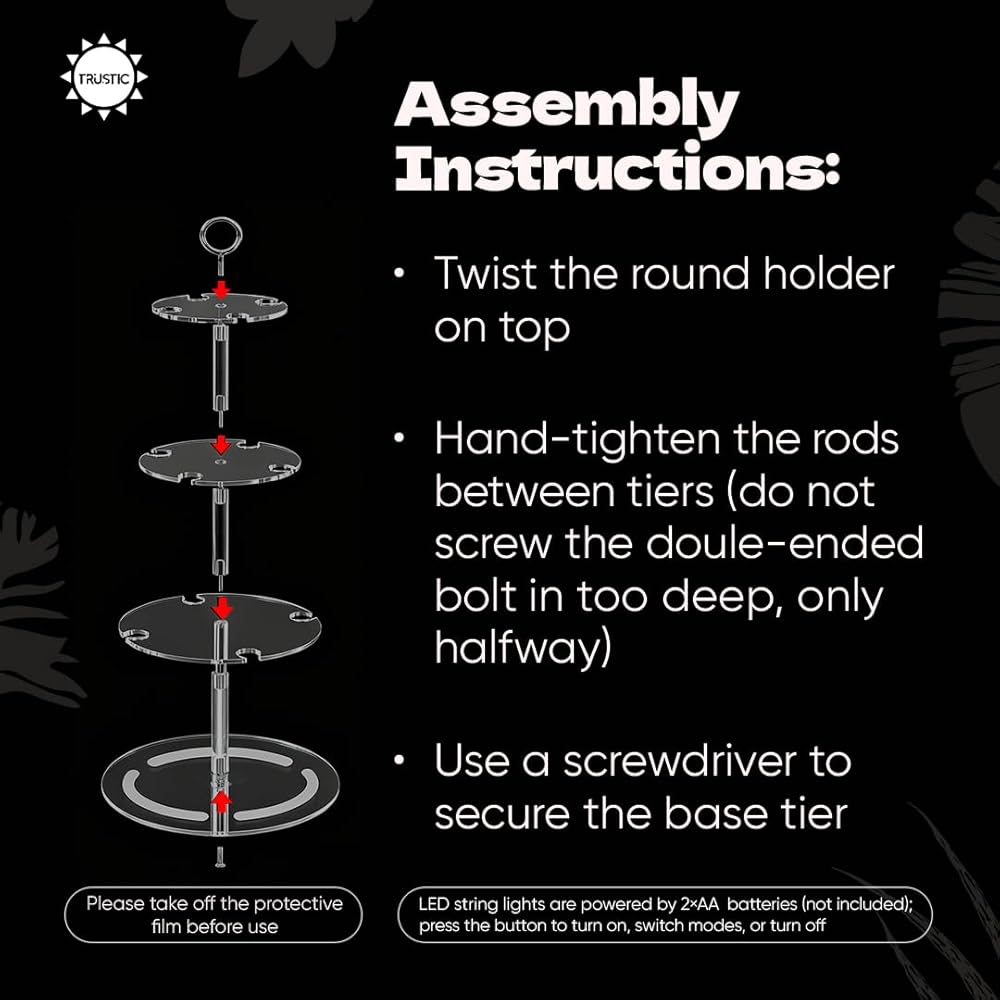 TRUSTIC

Assembly Instructions:

• Twist the round holder on top

• Hand-tighten the rods between tiers (do not screw the doule-ended bolt in too deep, only halfway)

• Use a screwdriver to secure the base tier

Please take off the protective film before use

LED string lights are powered by 2×AA batteries (not included); press the button to turn on, switch modes, or turn off