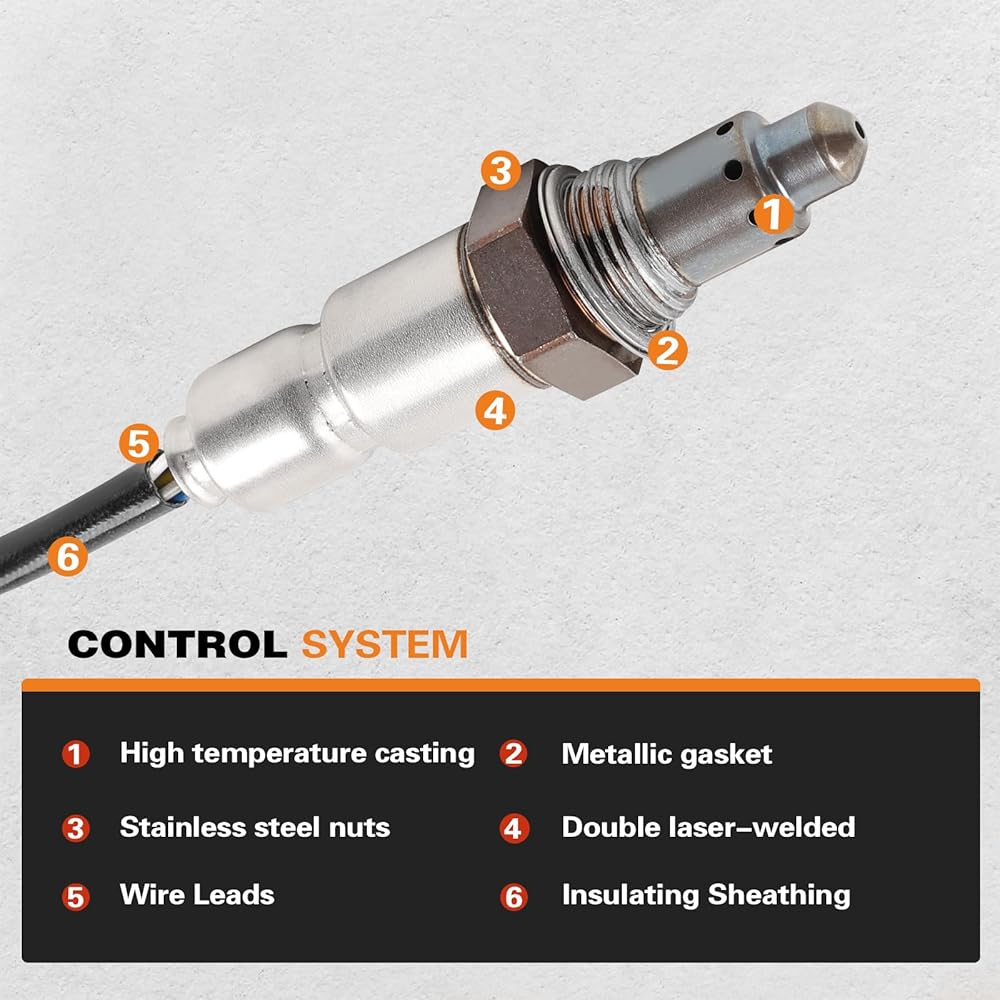 3
1
2
4
5
6

CONTROL SYSTEM

1 High temperature casting
2 Metallic gasket
3 Stainless steel nuts
4 Double laser–welded
5 Wire Leads
6 Insulating Sheathing