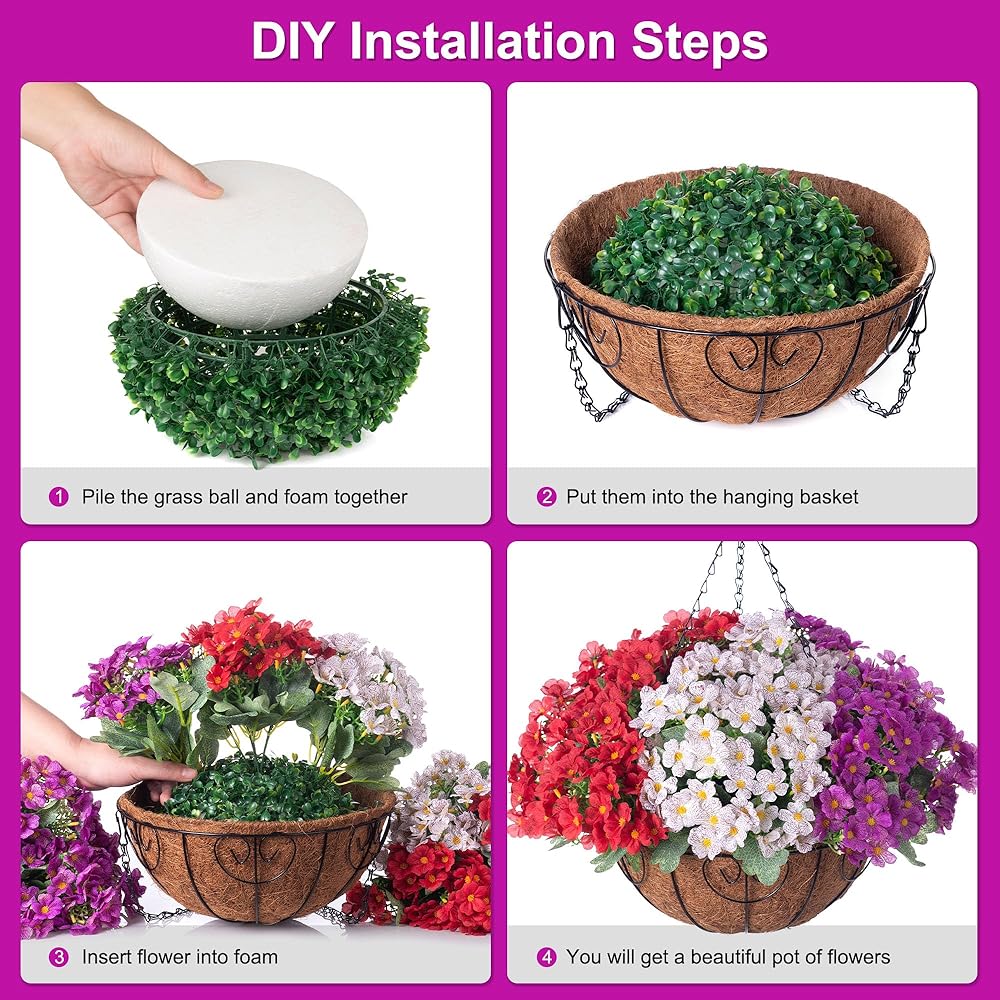 DIY Installation Steps

1 Pile the grass ball and foam together

2 Put them into the hanging basket

3 Insert flower into foam

4 You will get a beautiful pot of flowers