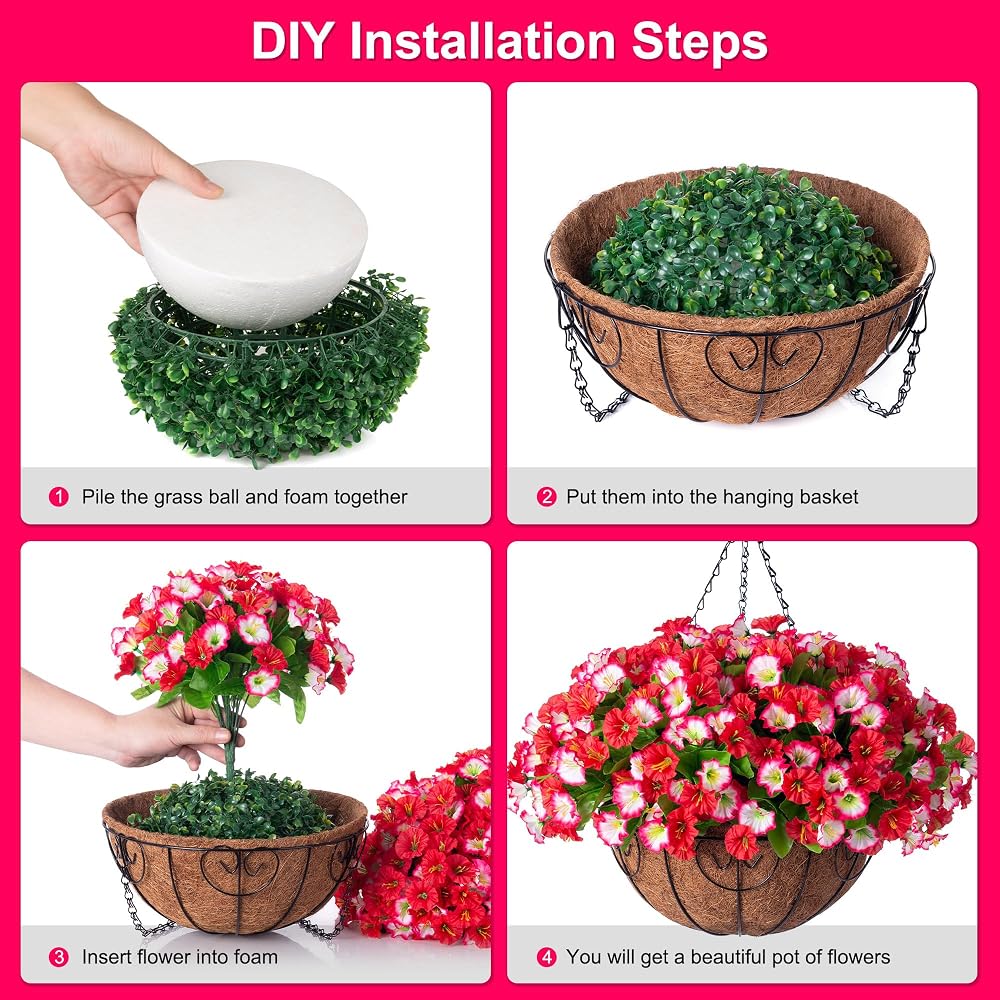 DIY Installation Steps

1 Pile the grass ball and foam together

2 Put them into the hanging basket

3 Insert flower into foam

4 You will get a beautiful pot of flowers