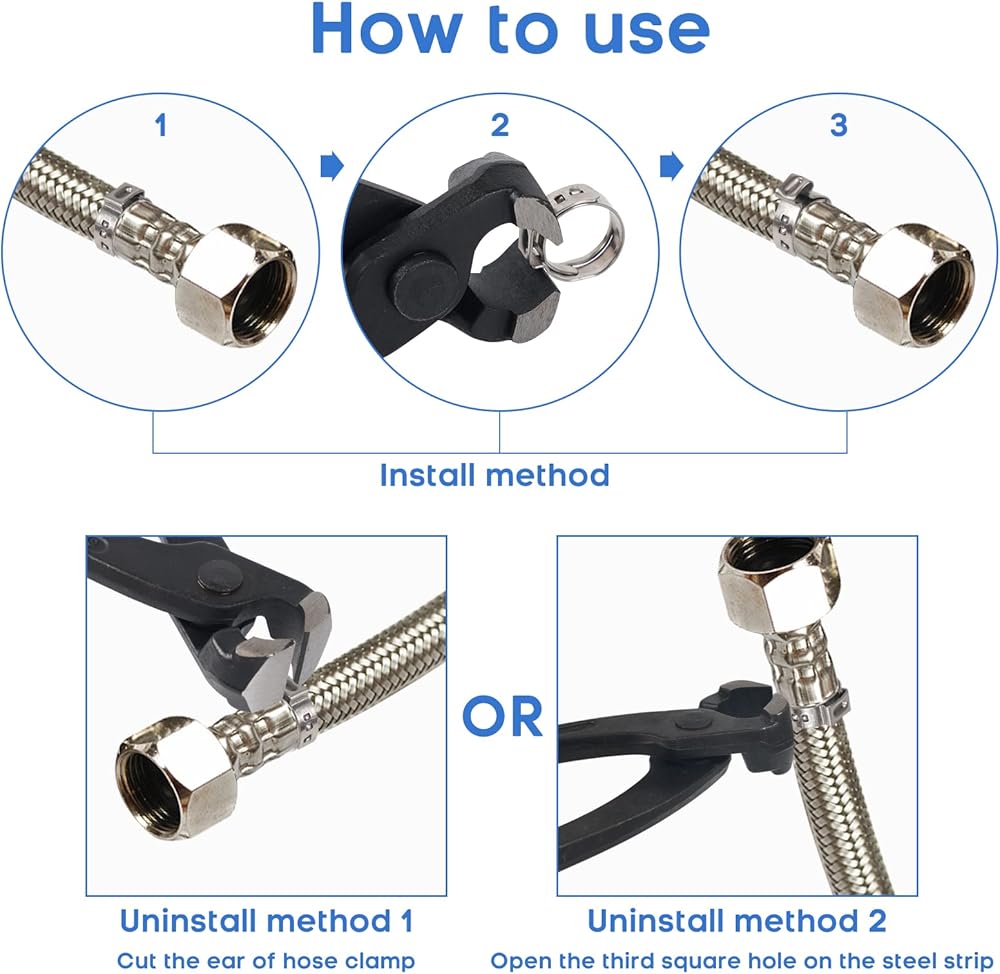 How to use

1

2

3

Install method

OR

Uninstall method 1

Cut the ear of hose clamp

Uninstall method 2

Open the third square hole on the steel strip