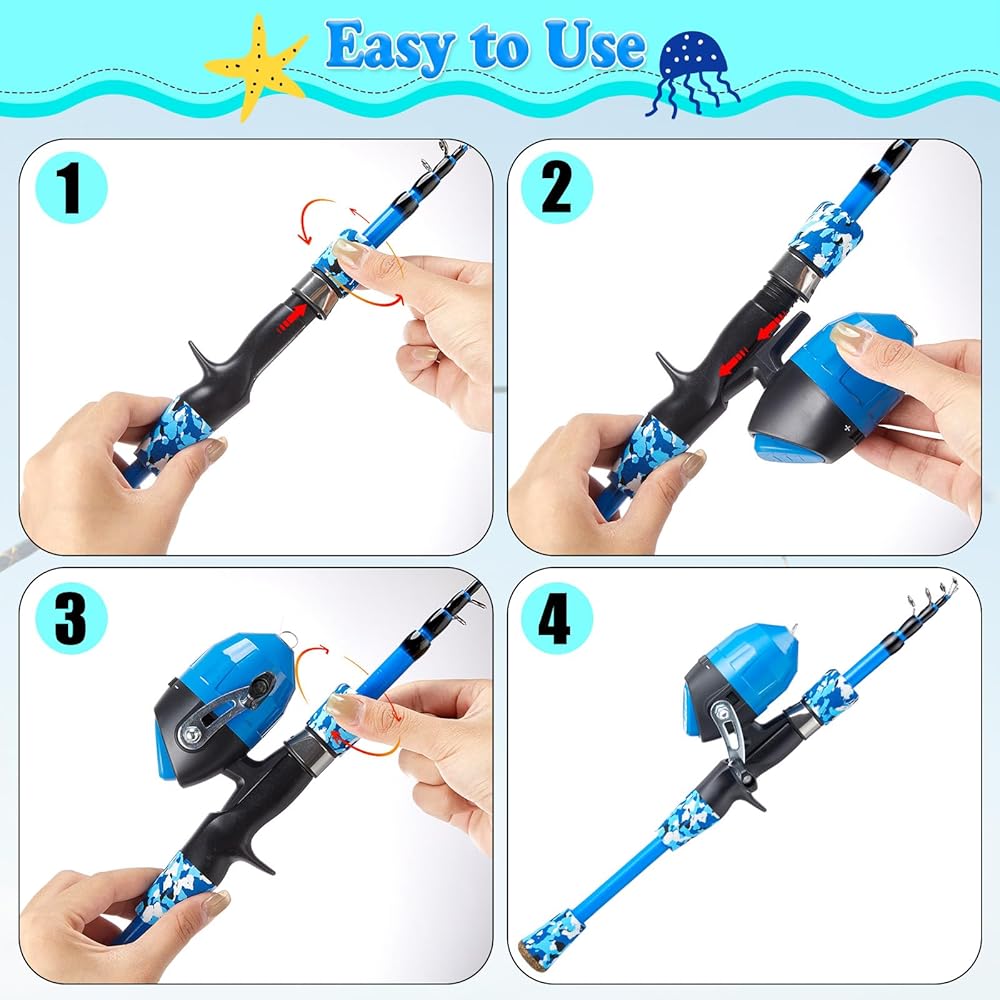 Easy to Use

1

2

3

4