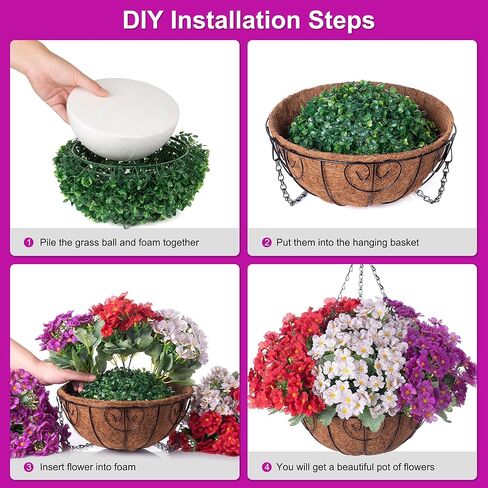 DIY Installation Steps

1 Pile the grass ball and foam together

2 Put them into the hanging basket

3 Insert flower into foam

4 You will get a beautiful pot of flowers