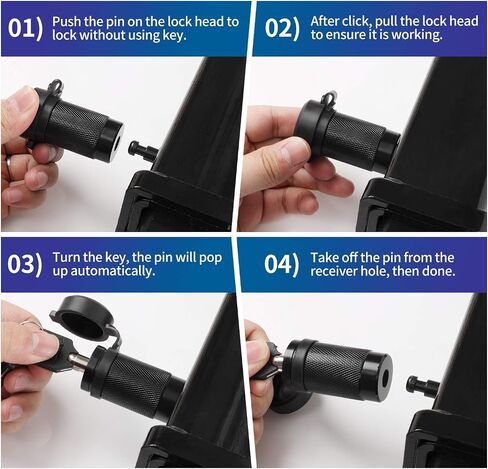 01) Push the pin on the lock head to lock without using key.

02) After click, pull the lock head to ensure it is working.

03) Turn the key, the pin will pop up automatically.

04) Take off the pin from the receiver hole, then done.