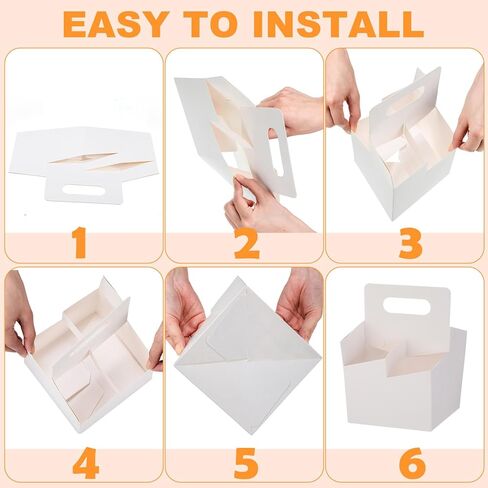 EASY TO INSTALL

1

2

3

4

5

6