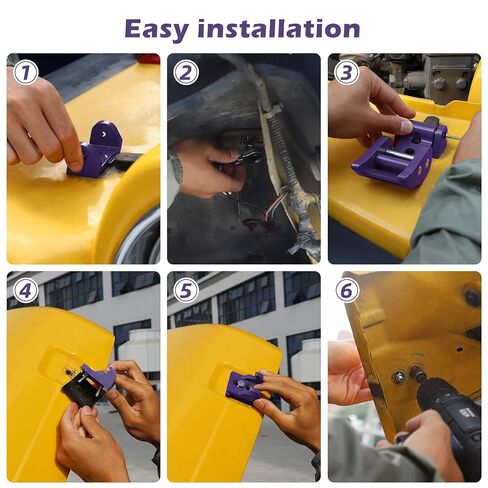 Easy installation

1

2

3

4

5

6