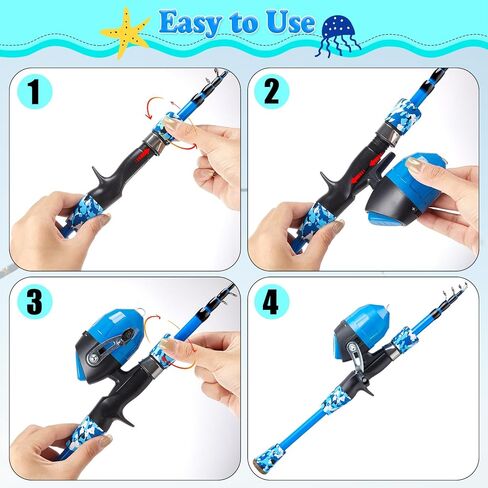 Easy to Use

1

2

3

4