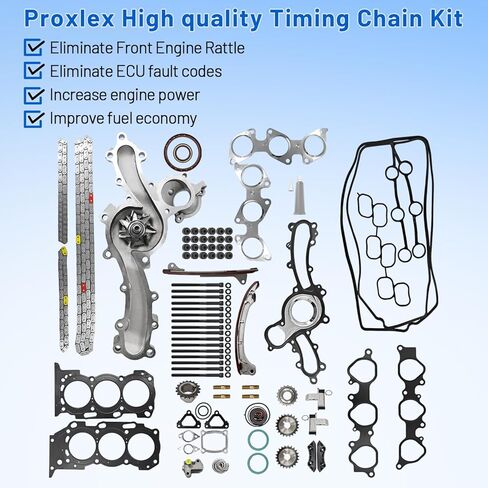 Proxlex High quality Timing Chain Kit

Eliminate Front Engine Rattle

Eliminate ECU fault codes

Increase engine power

Improve fuel economy