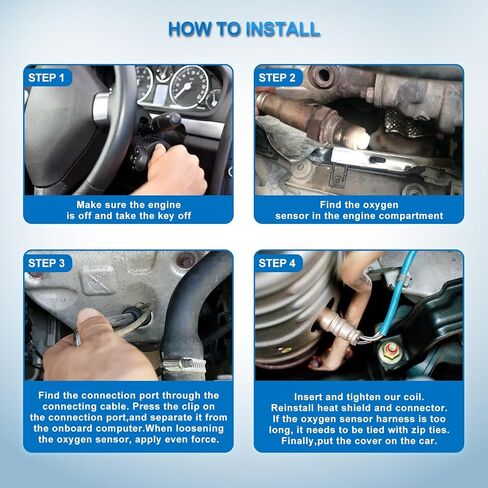 HOW TO INSTALL

STEP 1

Make sure the engine is off and take the key off

STEP 2

Find the oxygen sensor in the engine compartment

STEP 3

Find the connection port through the connecting cable. Press the clip on the connection port,and separate it from the onboard computer.When loosening the oxygen sensor, apply even force.

STEP 4

Insert and tighten our coil. Reinstall heat shield and connector. If the oxygen sensor harness is too long, it needs to be tied with zip ties. Finally,put the cover on the car.