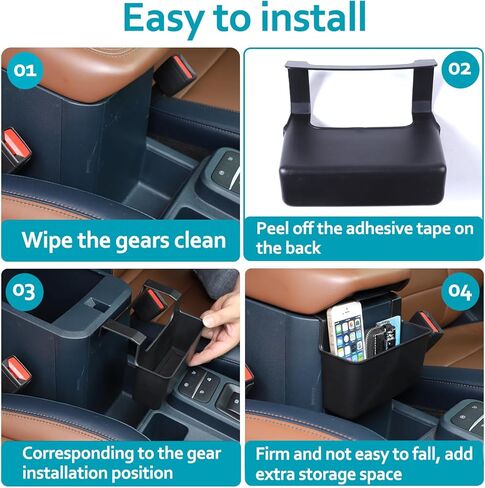 Easy to install

01

Wipe the gears clean

02

Peel off the adhesive tape on the back

03

Corresponding to the gear installation position

04

Firm and not easy to fall, add extra storage space