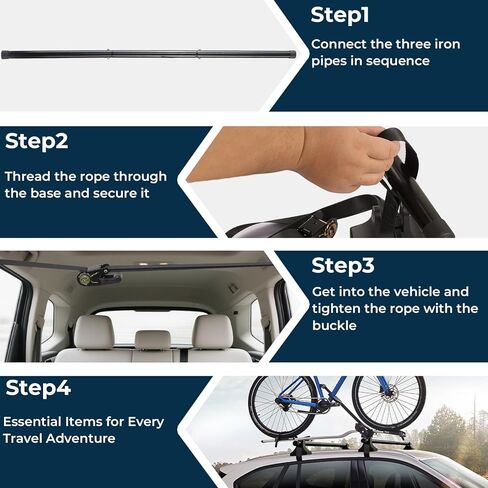 Step1

Connect the three iron pipes in sequence

Step2

Thread the rope through the base and secure it

Step3

Get into the vehicle and tighten the rope with the buckle

Step4

Essential Items for Every Travel Adventure