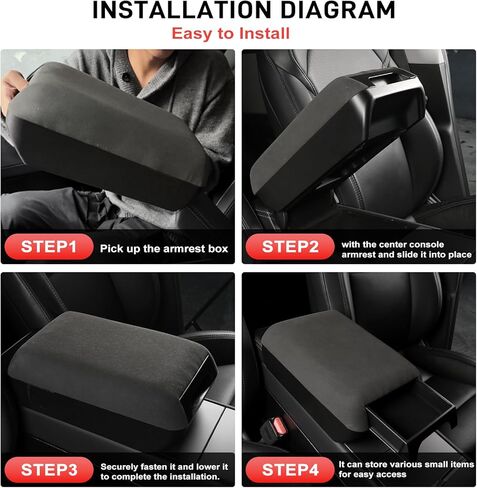 INSTALLATION DIAGRAM
Easy to Install

STEP1 Pick up the armrest box

STEP2 with the center console armrest and slide it into place

STEP3 Securely fasten it and lower it to complete the installation.

STEP4 It can store various small items for easy access