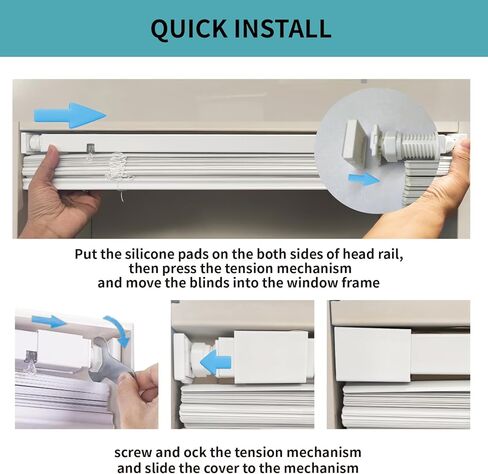 QUICK INSTALL

Put the silicone pads on the both sides of head rail, then press the tension mechanism and move the blinds into the window frame

screw and ock the tension mechanism and slide the cover to the mechanism