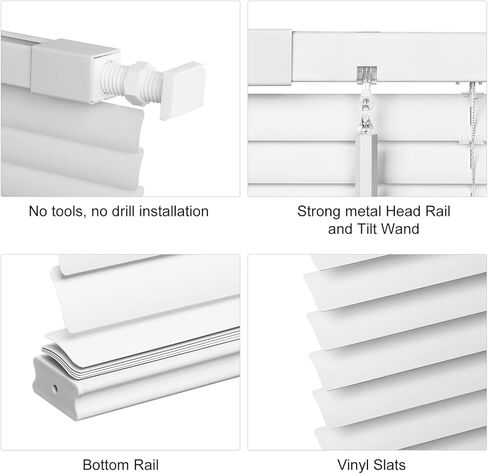 No tools, no drill installation

Strong metal Head Rail and Tilt Wand

Bottom Rail

Vinyl Slats