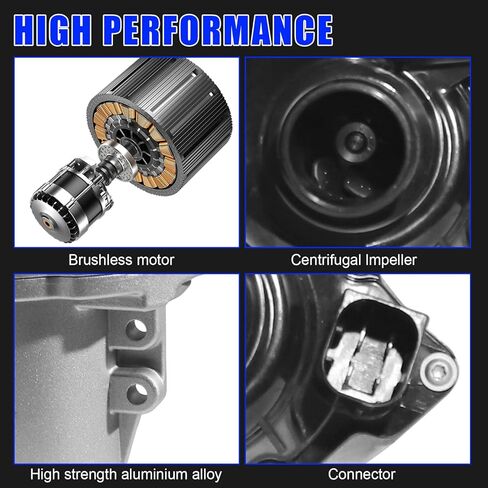 HIGH PERFORMANCE

Brushless motor

Centrifugal Impeller

High strength aluminium alloy

Connector