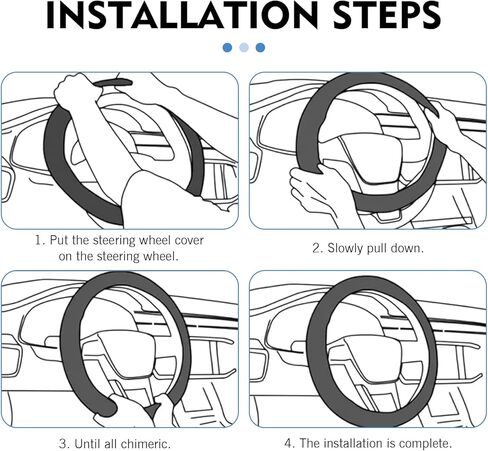 INSTALLATION STEPS

1. Put the steering wheel cover on the steering wheel.

2. Slowly pull down.

3. Until all chimeric.

4. The installation is complete.