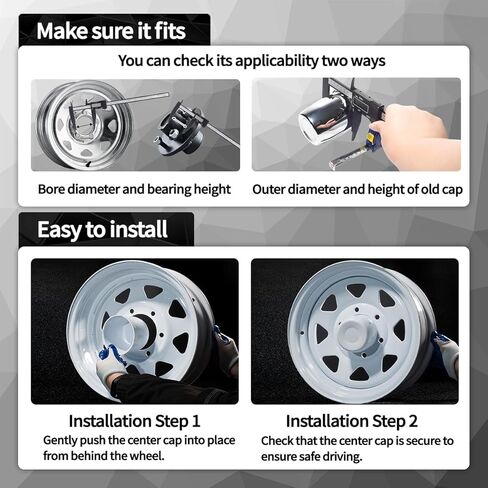 Make sure it fits

You can check its applicability two ways

Bore diameter and bearing height

Outer diameter and height of old cap

Easy to install

Installation Step 1

Gently push the center cap into place from behind the wheel.

Installation Step 2

Check that the center cap is secure to ensure safe driving.