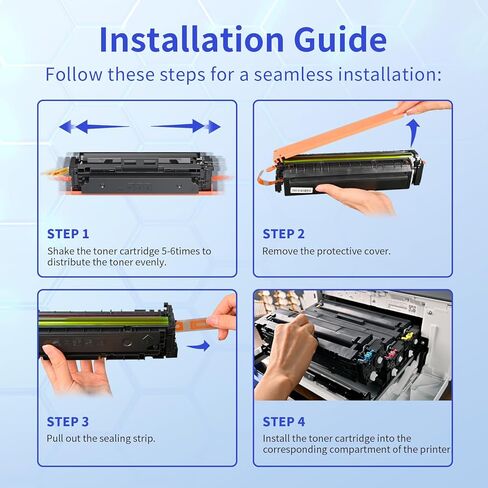 Installation Guide

Follow these steps for a seamless installation:

STEP 1

Shake the toner cartridge 5-6times to distribute the toner evenly.

STEP 2

Remove the protective cover.

STEP 3

Pull out the sealing strip.

STEP 4

Install the toner cartridge into the corresponding compartment of the printer