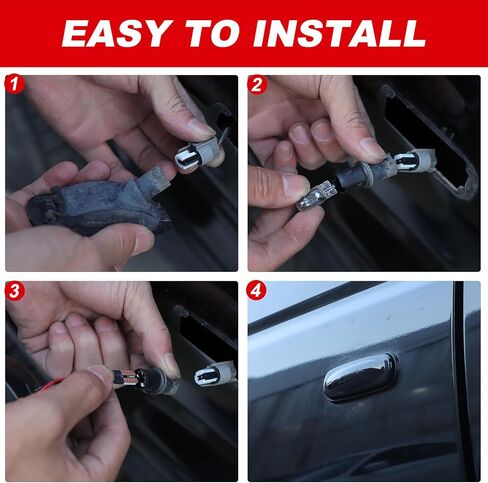 EASY TO INSTALL

1

2

3

4