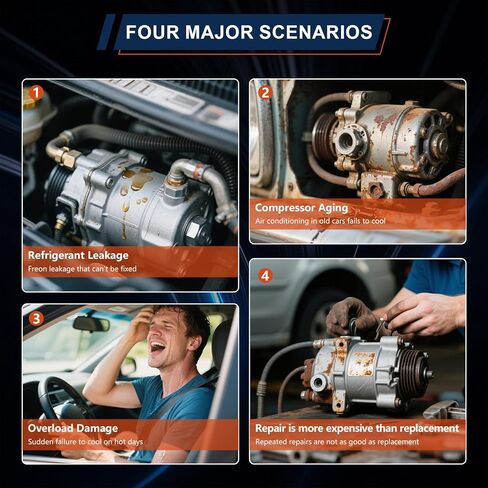 FOUR MAJOR SCENARIOS

1

Refrigerant Leakage
Freon leakage that can't be fixed

2

Compressor Aging
Air conditioning in old cars fails to cool

3

Overload Damage
Sudden failure to cool on hot days

4

Repair is more expensive than replacement
Repeated repairs are not as good as replacement