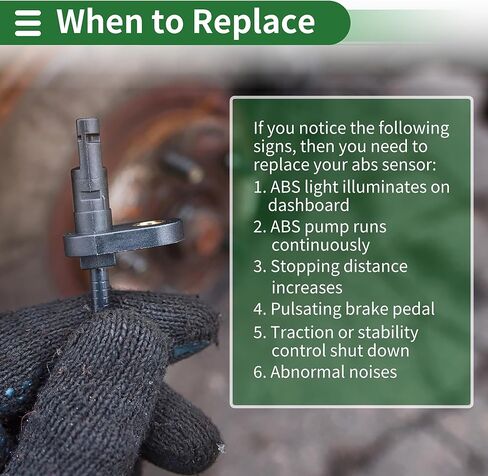 When to Replace

If you notice the following signs, then you need to replace your abs sensor:

1. ABS light illuminates on dashboard
2. ABS pump runs continuously
3. Stopping distance increases
4. Pulsating brake pedal
5. Traction or stability control shut down
6. Abnormal noises