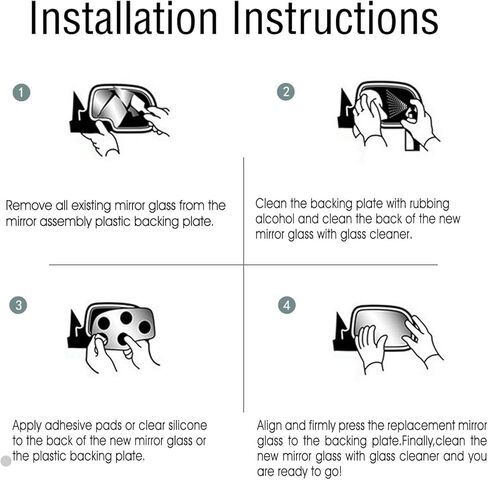 Installation Instructions

1

Remove all existing mirror glass from the mirror assembly plastic backing plate.

2

Clean the backing plate with rubbing alcohol and clean the back of the new mirror glass with glass cleaner.

3

Apply adhesive pads or clear silicone to the back of the new mirror glass or the plastic backing plate.

4

Align and firmly press the replacement mirror glass to the backing plate.Finally,clean the new mirror glass with glass cleaner and you are ready to go!