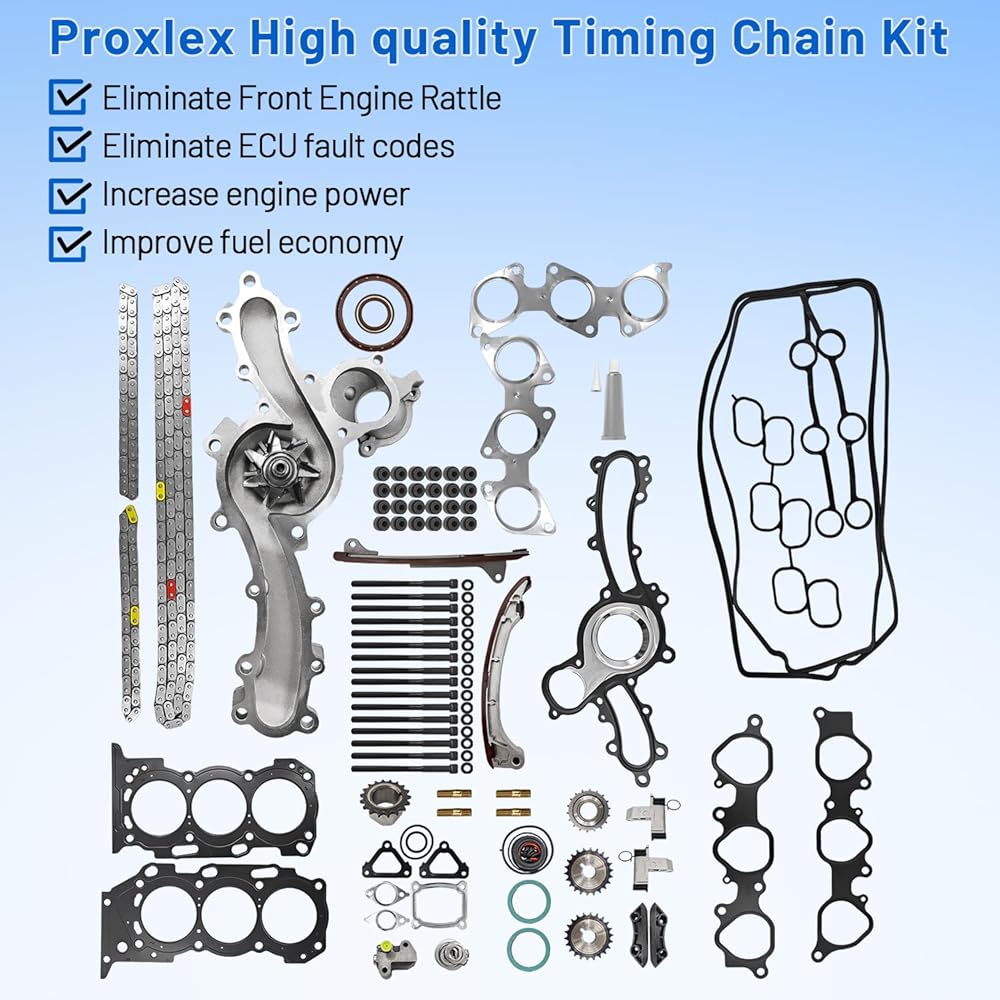 Proxlex High quality Timing Chain Kit

Eliminate Front Engine Rattle

Eliminate ECU fault codes

Increase engine power

Improve fuel economy