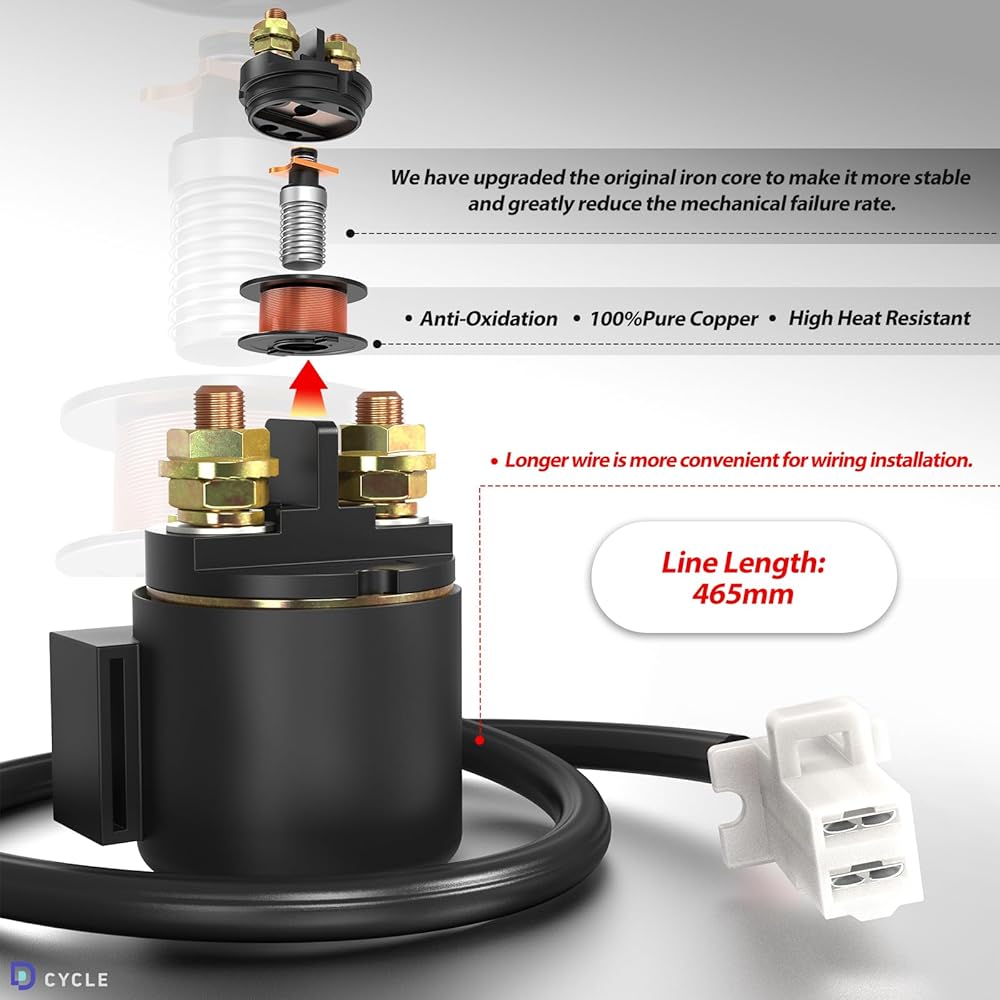 We have upgraded the original iron core to make it more stable and greatly reduce the mechanical failure rate.

• Anti-Oxidation • 100%Pure Copper • High Heat Resistant

• Longer wire is more convenient for wiring installation.

Line Length: 465mm

D CYCLE